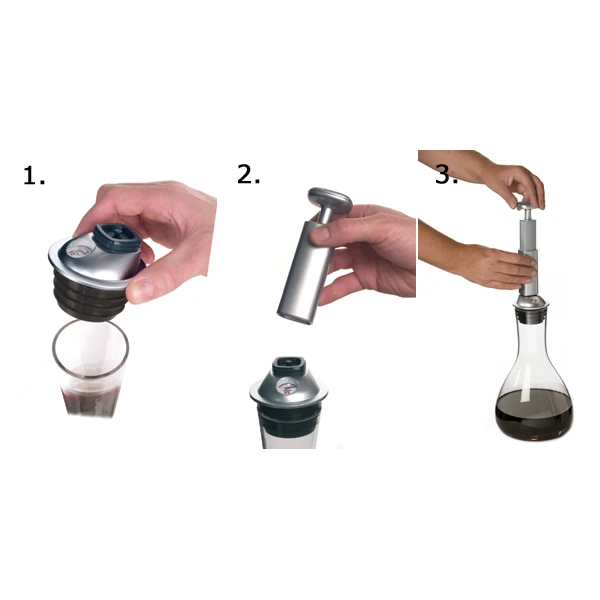 1.

2.

3.